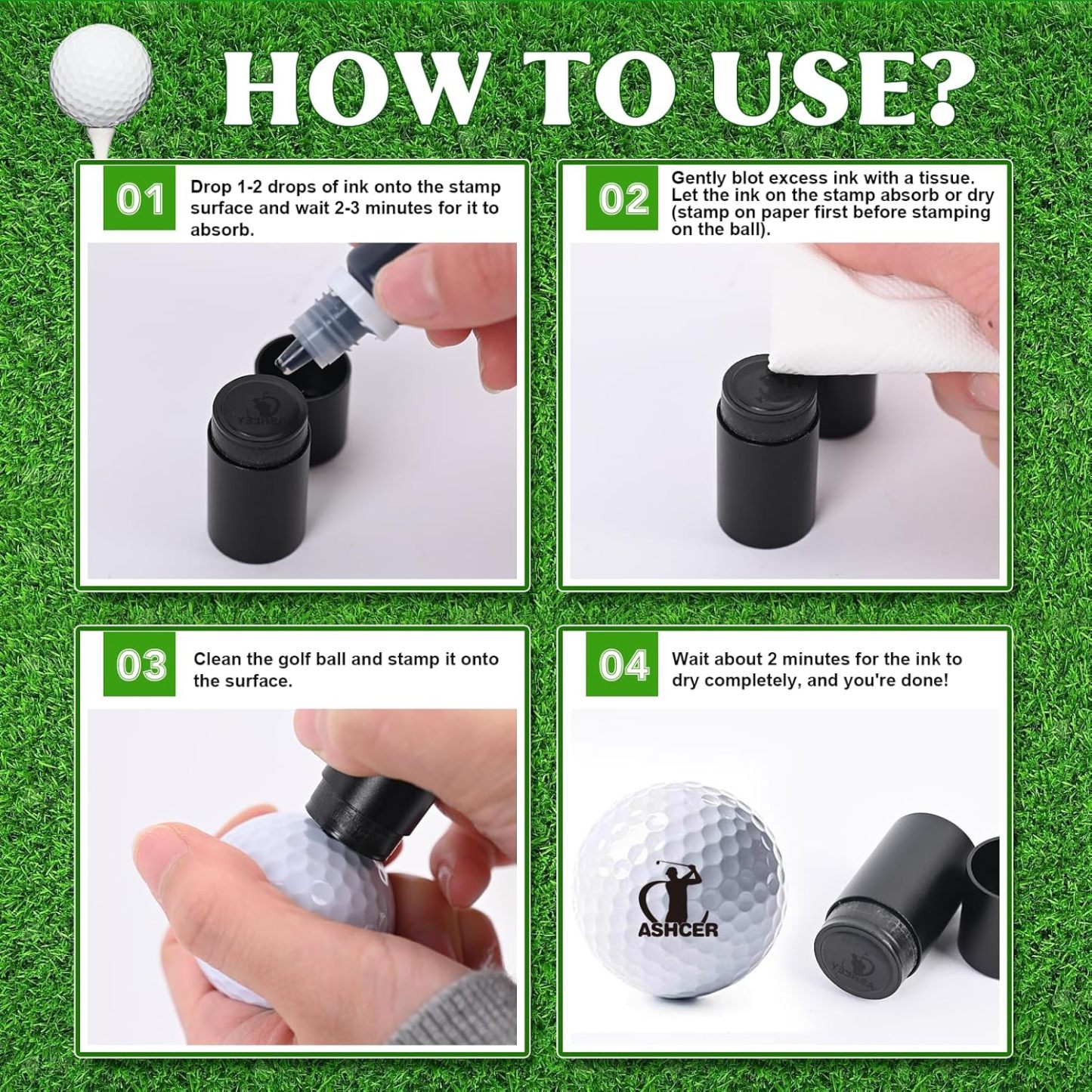 HOW TO USE?

01 Drop 1-2 drops of ink onto the stamp surface and wait 2-3 minutes for it to absorb.

02 Gently blot excess ink with a tissue. Let the ink on the stamp absorb or dry (stamp on paper first before stamping on the ball).

03 Clean the golf ball and stamp it onto the surface.

04 Wait about 2 minutes for the ink to dry completely, and you're done!

ASHCER