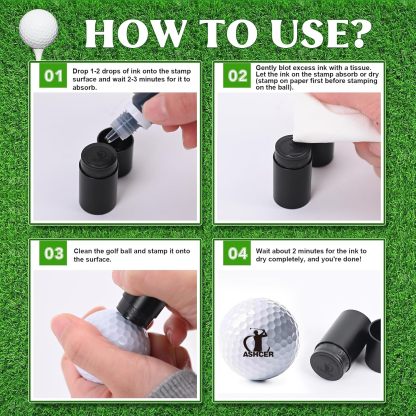 HOW TO USE?

01 Drop 1-2 drops of ink onto the stamp surface and wait 2-3 minutes for it to absorb.

02 Gently blot excess ink with a tissue. Let the ink on the stamp absorb or dry (stamp on paper first before stamping on the ball).

03 Clean the golf ball and stamp it onto the surface.

04 Wait about 2 minutes for the ink to dry completely, and you're done!

ASHCER