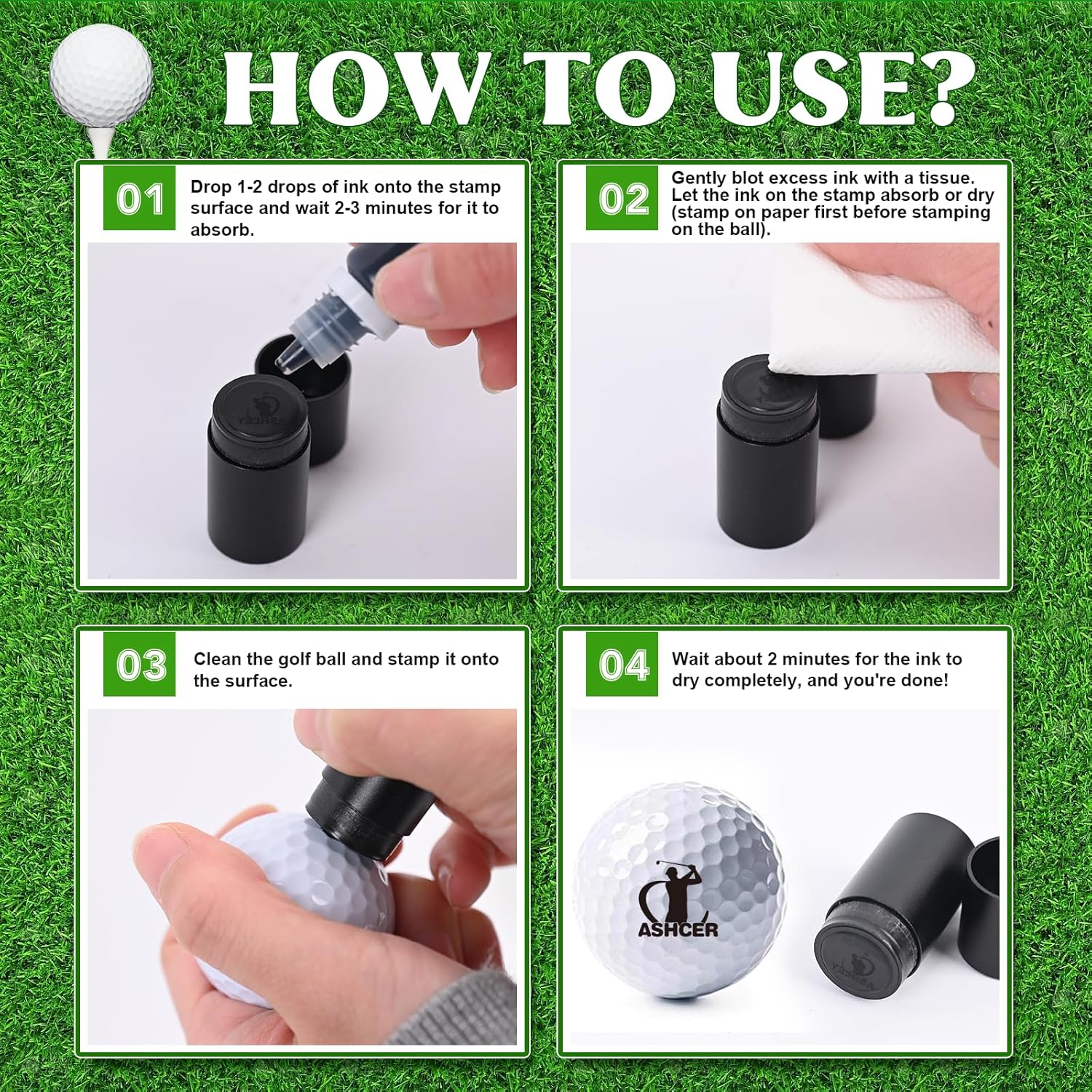 HOW TO USE?

01

Drop 1-2 drops of ink onto the stamp surface and wait 2-3 minutes for it to absorb.

02

Gently blot excess ink with a tissue. Let the ink on the stamp absorb or dry (stamp on paper first before stamping on the ball).

03

Clean the golf ball and stamp it onto the surface.

04

Wait about 2 minutes for the ink to dry completely, and you're done!

ASHCER