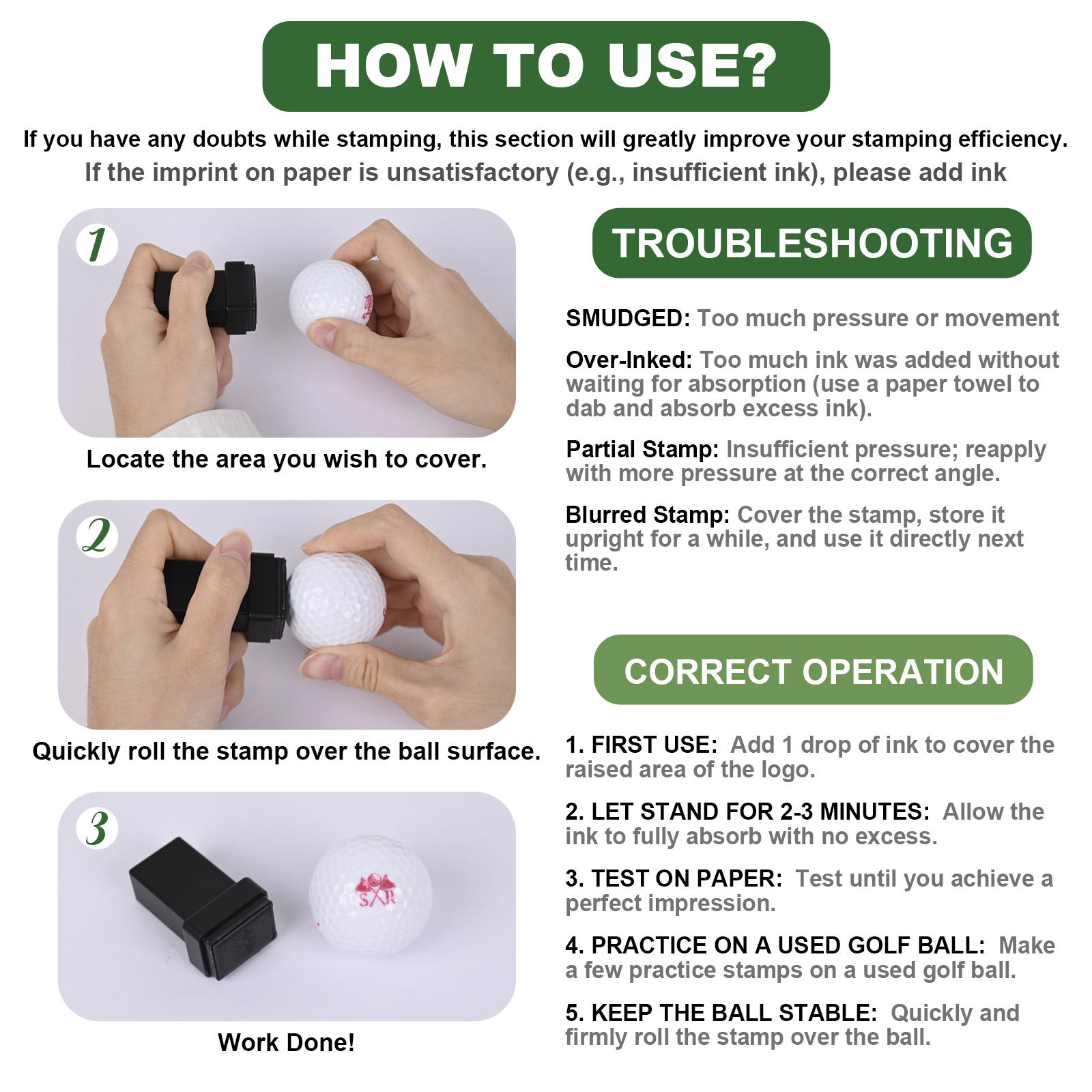 HOW TO USE?

If you have any doubts while stamping, this section will greatly improve your stamping efficiency.

If the imprint on paper is unsatisfactory (e.g., insufficient ink), please add ink

1

Locate the area you wish to cover.

2

Quickly roll the stamp over the ball surface.

3

S R

Work Done!

TROUBLESHOOTING

SMUDGED: Too much pressure or movement

Over-Inked: Too much ink was added without waiting for absorption (use a paper towel to dab and absorb excess ink).

Partial Stamp: Insufficient pressure; reapply with more pressure at the correct angle.

Blurred Stamp: Cover the stamp, store it upright for a while, and use it directly next time.

CORRECT OPERATION

1. FIRST USE: Add 1 drop of ink to cover the raised area of the logo.

2. LET STAND FOR 2-3 MINUTES: Allow the ink to fully absorb with no excess.

3. TEST ON PAPER: Test until you achieve a perfect impression.

4. PRACTICE ON A USED GOLF BALL: Make a few practice stamps on a used golf ball.

5. KEEP THE BALL STABLE: Quickly and firmly roll the stamp over the ball.