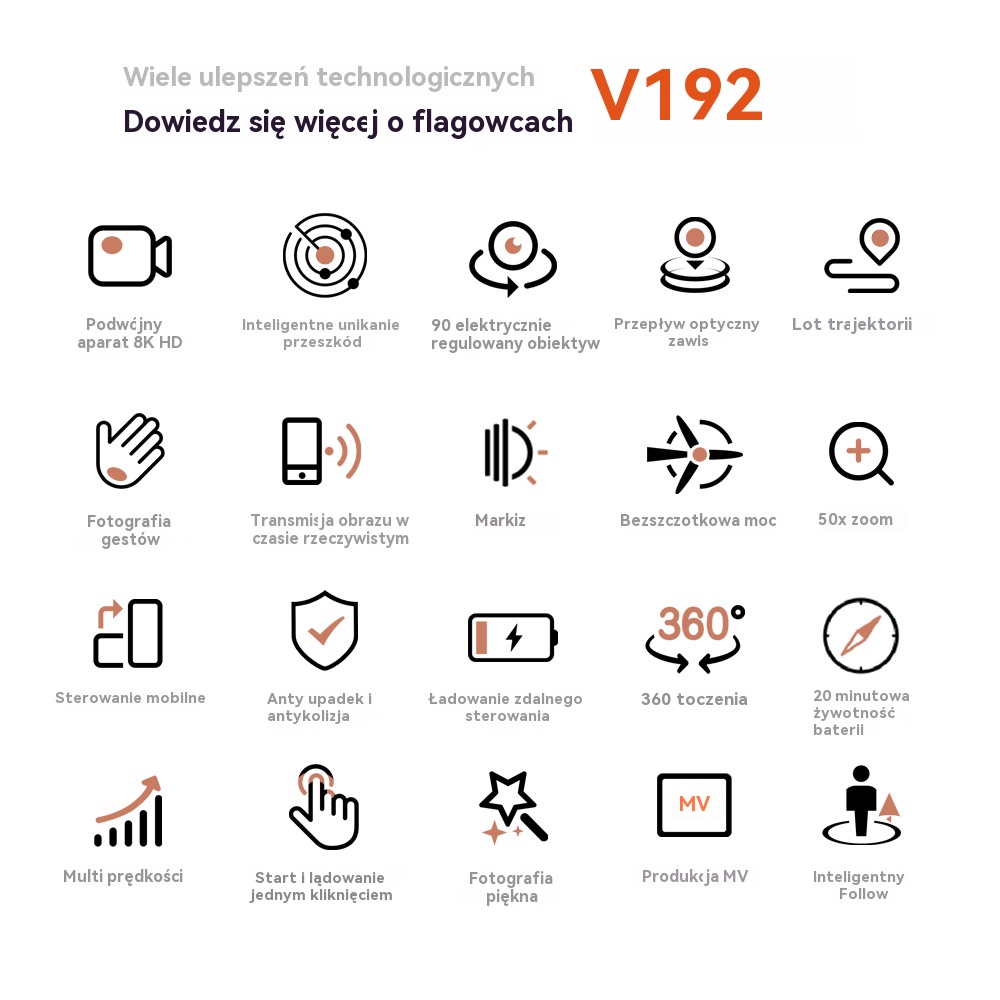 Wiele ulepszeń technologicznych
Dowiedz się więcej o flagowcach V192

Podwójny aparat 8K HD

Inteligentne unikanie przeszkód

90 elektrycznie regulowany obiektyw

Przepływ optyczny zawis

Lot trajektorii

Fotografia gestów

Transmisja obrazu w czasie rzeczywistym

Markiz

Bezszczotkowa moc

50x zoom

Sterowanie mobilne

Anty upadek i antykolizja

Ładowanie zdalnego sterowania

360°

360 toczenia

20 minutowa żywotność baterii

Multi prędkości

Start i lądowanie jednym kliknięciem

Fotografia piękna

MV

Produkcja MV

Inteligentny Follow