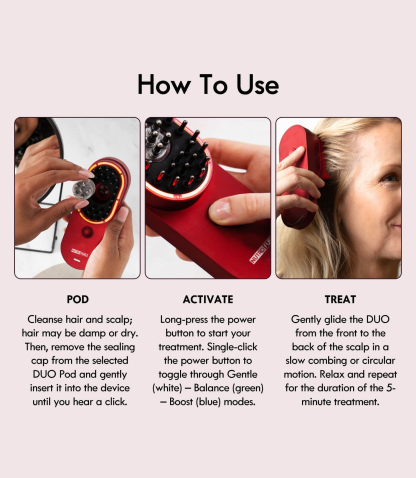 How To Use

POD

Cleanse hair and scalp; hair may be damp or dry. Then, remove the sealing cap from the selected DUO Pod and gently insert it into the device until you hear a click.

ACTIVATE

Long-press the power button to start your treatment. Single-click the power button to toggle through Gentle (white) – Balance (green) – Boost (blue) modes.

TREAT

Gently glide the DUO from the front to the back of the scalp in a slow combing or circular motion. Relax and repeat for the duration of the 5-minute treatment.