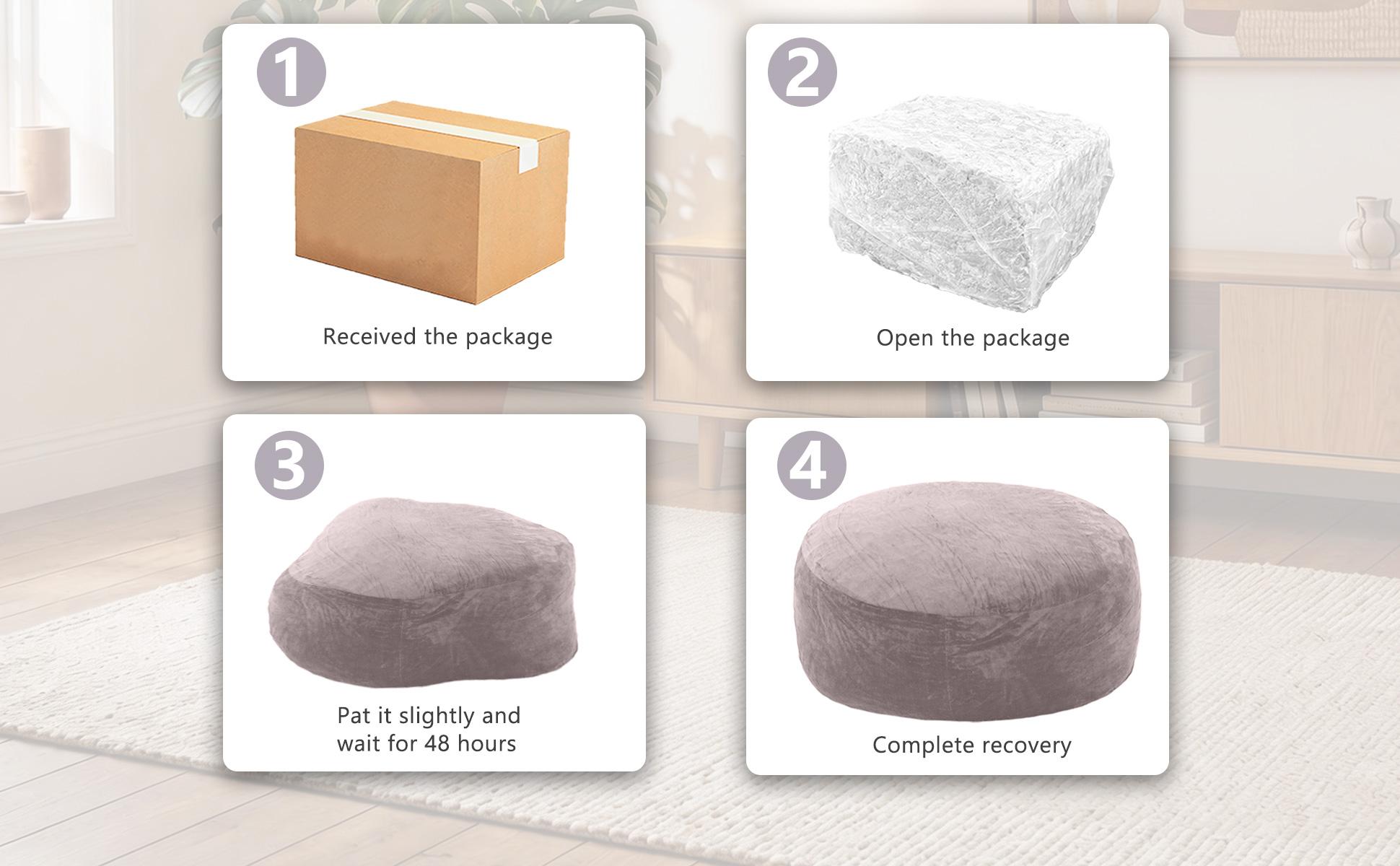 1

Received the package

2

Open the package

3

Pat it slightly and wait for 48 hours

4

Complete recovery