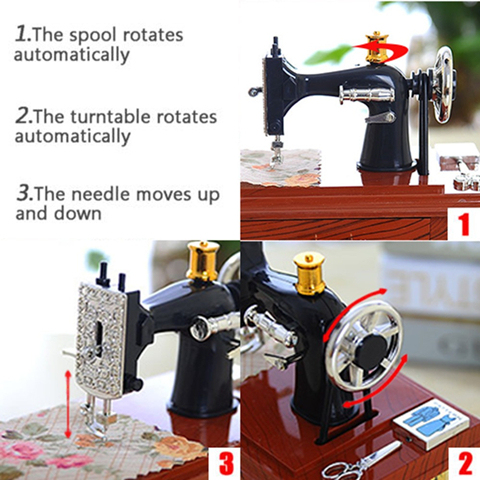 1.The spool rotates automatically

2.The turntable rotates automatically

3.The needle moves up and down

1

3

2