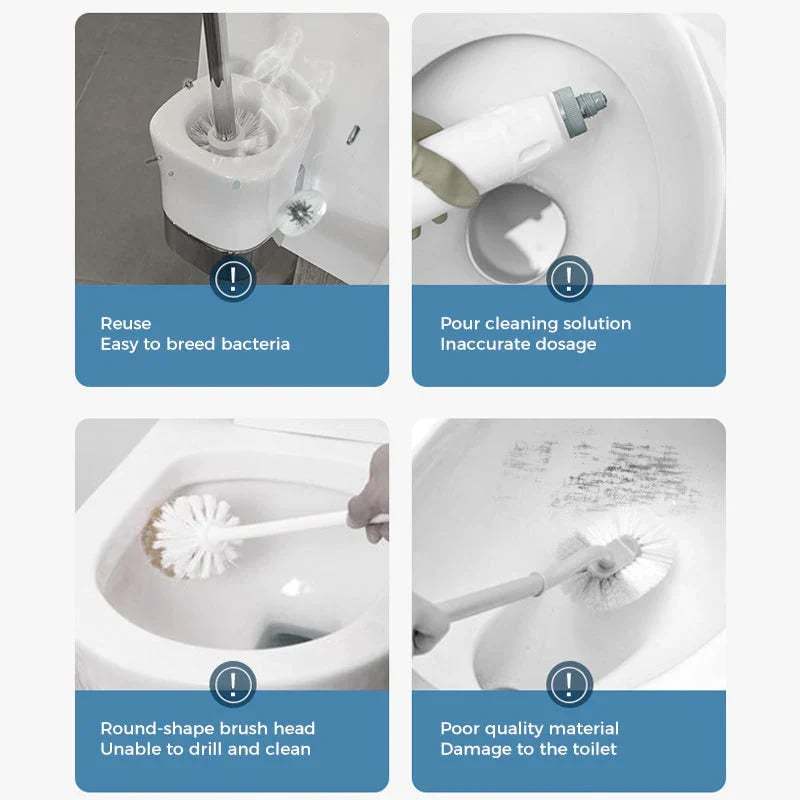 !

Reuse
Easy to breed bacteria

!

Pour cleaning solution
Inaccurate dosage

!

Round-shape brush head
Unable to drill and clean

!

Poor quality material
Damage to the toilet