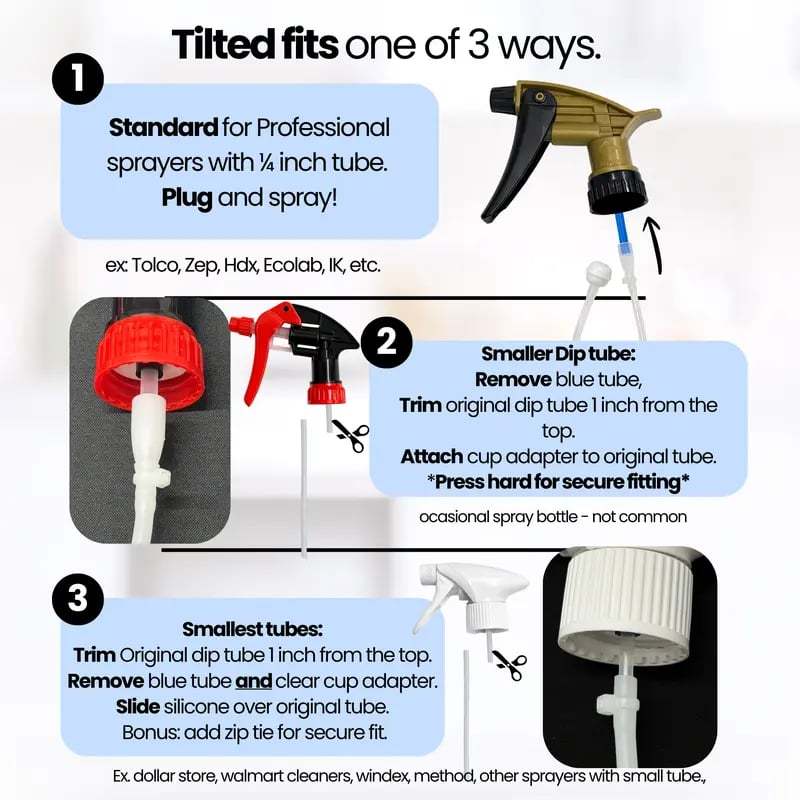 Tilted fits one of 3 ways.

1

Standard for Professional sprayers with ¼ inch tube. Plug and spray!

ex: Tolco, Zep, Hdx, Ecolab, IK, etc.

2

Smaller Dip tube:
Remove blue tube,
Trim original dip tube 1 inch from the top.
Attach cup adapter to original tube.
*Press hard for secure fitting*

ocasional spray bottle - not common

3

Smallest tubes:
Trim Original dip tube 1 inch from the top.
Remove blue tube and clear cup adapter.
Slide silicone over original tube.
Bonus: add zip tie for secure fit.

Ex. dollar store, walmart cleaners, windex, method, other sprayers with small tube.,