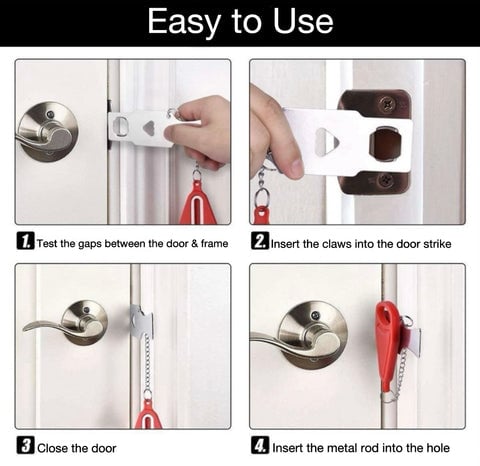 Easy to Use

1. Test the gaps between the door & frame

2. Insert the claws into the door strike

3 Close the door

4. Insert the metal rod into the hole