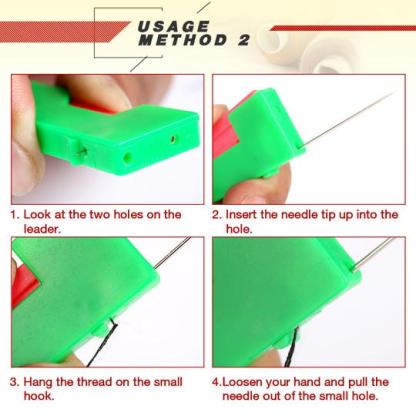 USAGE
METHOD 2

1. Look at the two holes on the leader.

2. Insert the needle tip up into the hole.

3. Hang the thread on the small hook.

4.Loosen your hand and pull the needle out of the small hole.