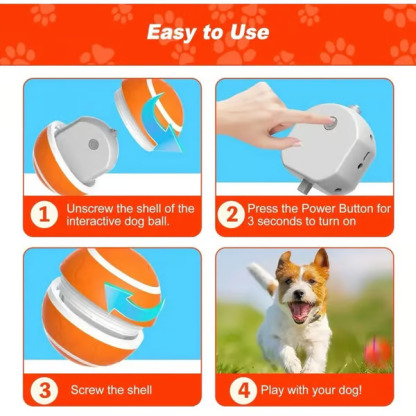 Easy to Use

1 Unscrew the shell of the interactive dog ball.

2 Press the Power Button for 3 seconds to turn on

3 Screw the shell

4 Play with your dog!