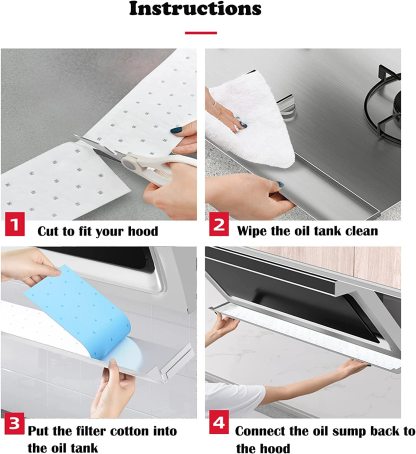 Instructions

1 Cut to fit your hood

2 Wipe the oil tank clean

3 Put the filter cotton into the oil tank

4 Connect the oil sump back to the hood