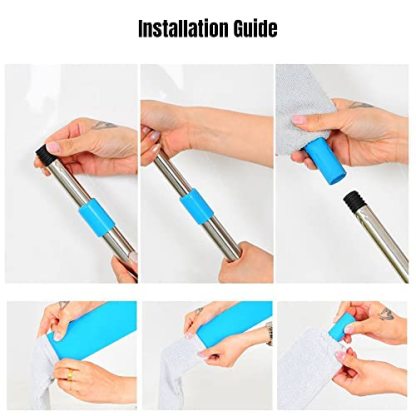 Installation Guide