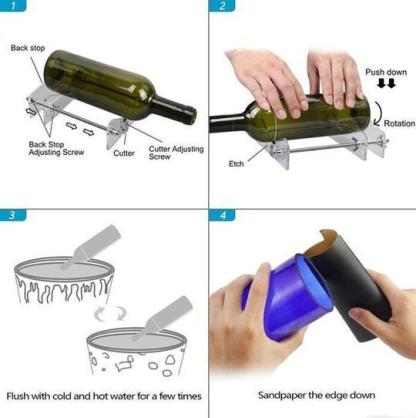 1

Back stop

Back Stop Adjusting Screw

Cutter

Cutter Adjusting Screw

2

Push down

Rotation

Etch

3

Flush with cold and hot water for a few times

4

Sandpaper the edge down