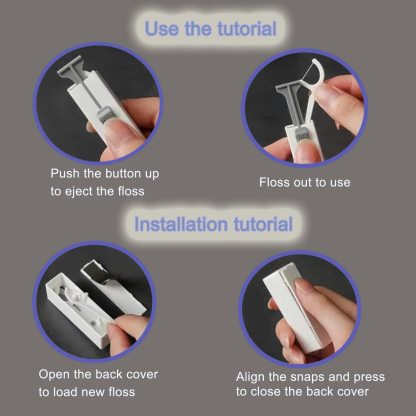 Use the tutorial

Push the button up to eject the floss

Floss out to use

Installation tutorial

Open the back cover to load new floss

Align the snaps and press to close the back cover