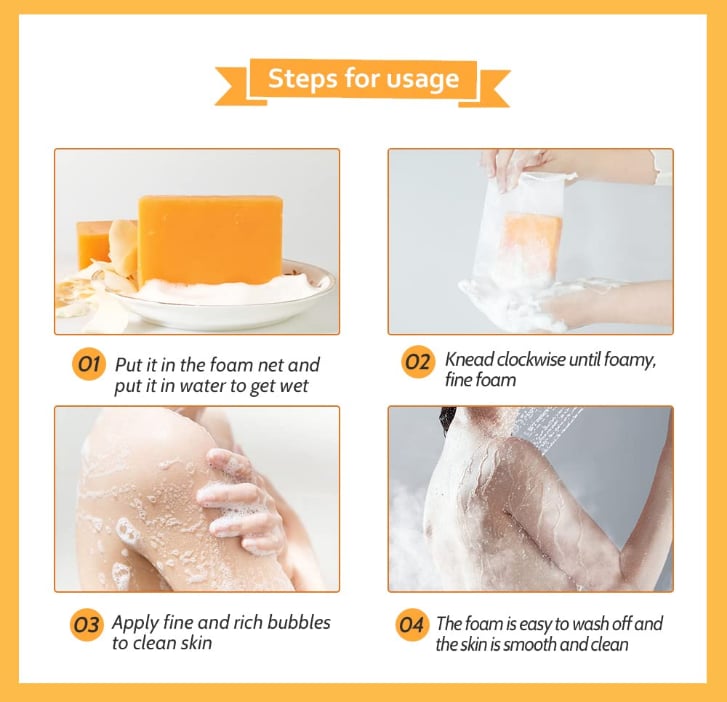 Steps for usage

01 Put it in the foam net and put it in water to get wet

02 Knead clockwise until foamy, fine foam

03 Apply fine and rich bubbles to clean skin

04 The foam is easy to wash off and the skin is smooth and clean