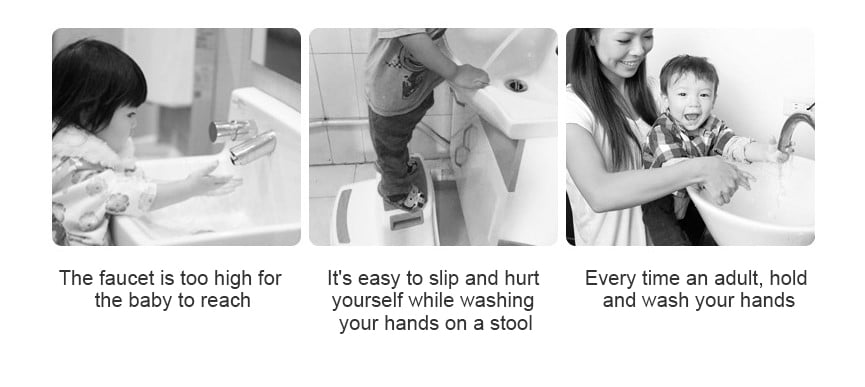 The faucet is too high for the baby to reach

It's easy to slip and hurt yourself while washing your hands on a stool

Every time an adult, hold and wash your hands