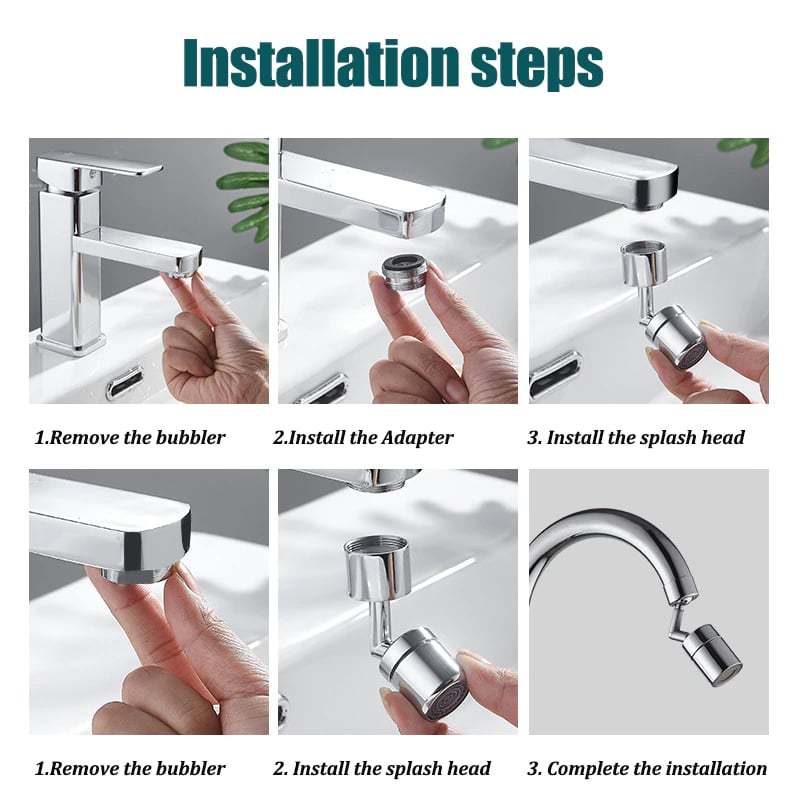 Installation steps

1.Remove the bubbler

2.Install the Adapter

3. Install the splash head

1.Remove the bubbler

2. Install the splash head

3. Complete the installation