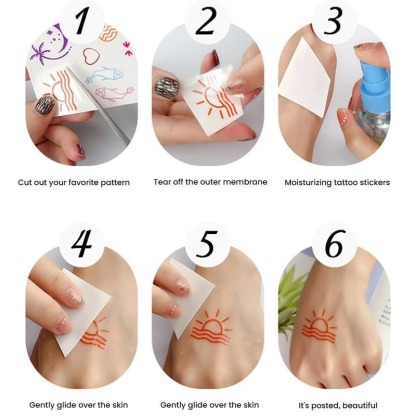 1

Cut out your favorite pattern

2

Tear off the outer membrane

3

Moisturizing tattoo stickers

4

Gently glide over the skin

5

Gently glide over the skin

6

It's posted, beautiful