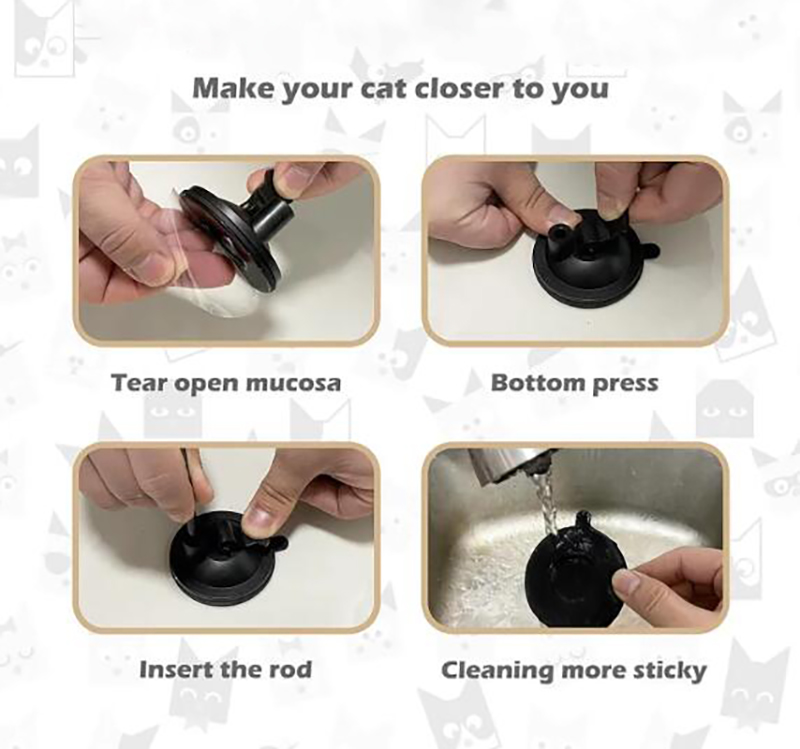 Make your cat closer to you

Tear open mucosa

Bottom press

Insert the rod

Cleaning more sticky