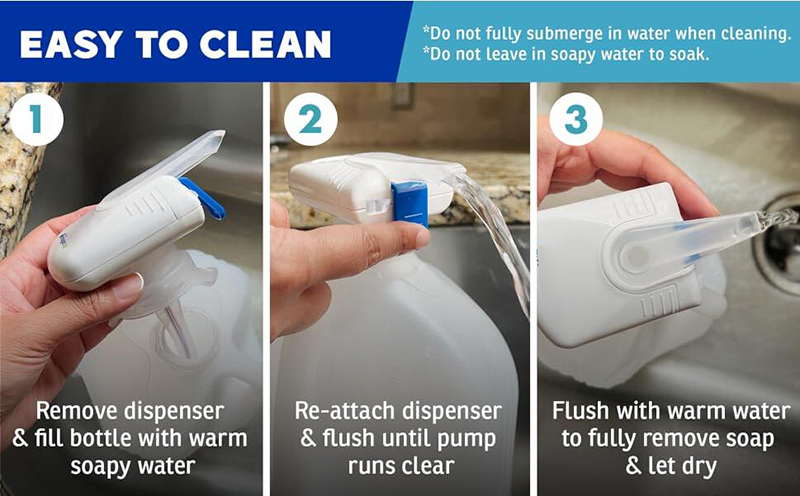 EASY TO CLEAN

*Do not fully submerge in water when cleaning.
*Do not leave in soapy water to soak.

1

Remove dispenser & fill bottle with warm soapy water

2

Re-attach dispenser & flush until pump runs clear

3

Flush with warm water to fully remove soap & let dry