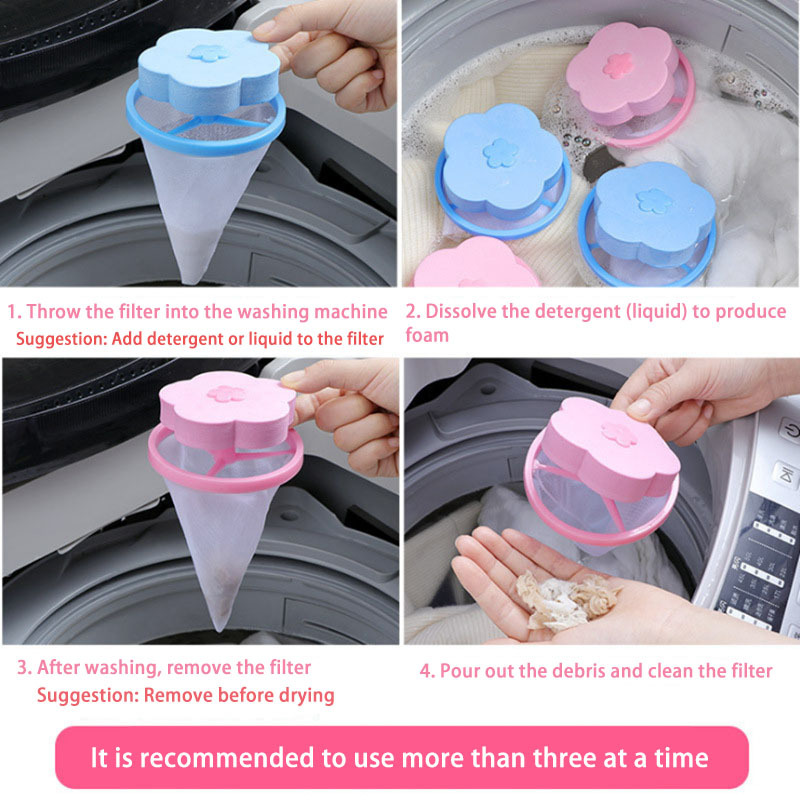 1. Throw the filter into the washing machine
Suggestion: Add detergent or liquid to the filter

2. Dissolve the detergent (liquid) to produce foam

3. After washing, remove the filter
Suggestion: Remove before drying

4. Pour out the debris and clean the filter

It is recommended to use more than three at a time