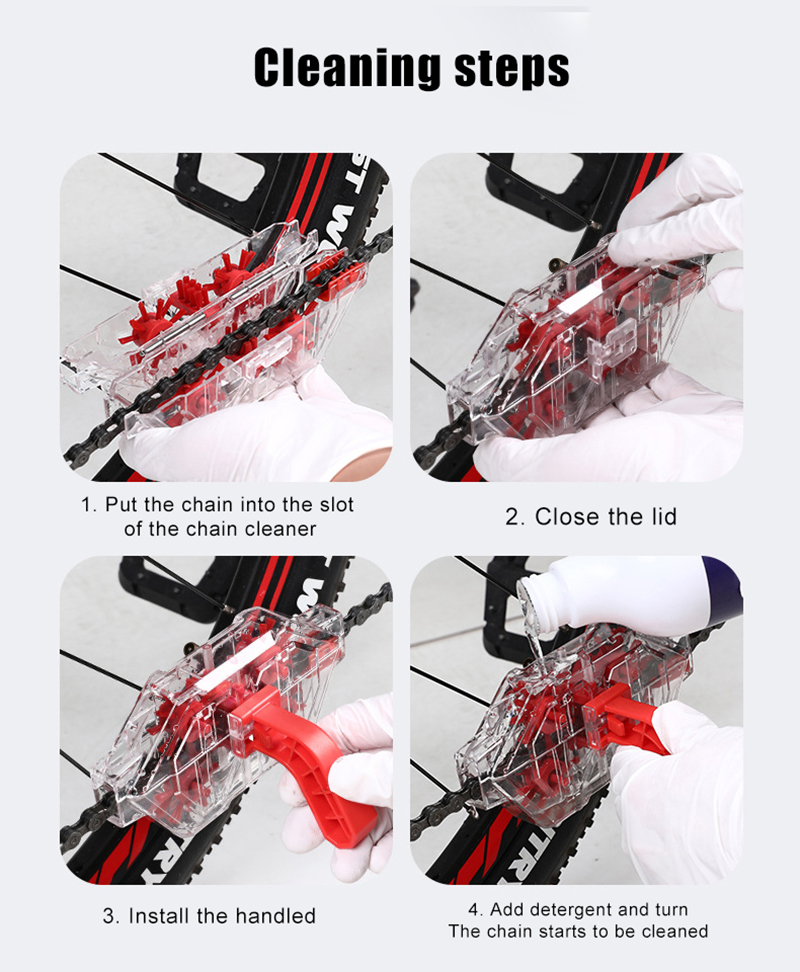 Cleaning steps

1. Put the chain into the slot of the chain cleaner

2. Close the lid

3. Install the handled

4. Add detergent and turn
The chain starts to be cleaned