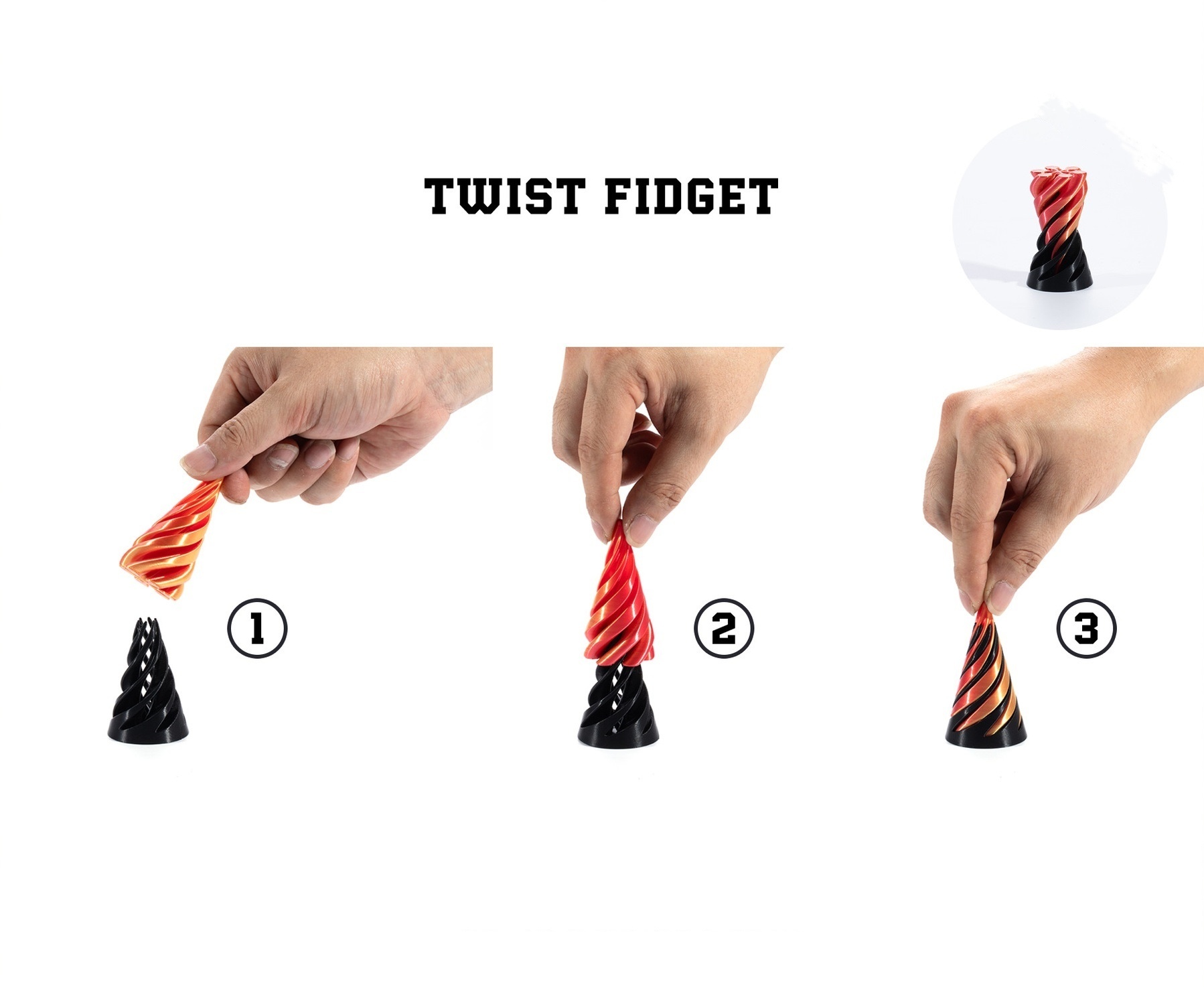 TWIST FIDGET

1

2

3