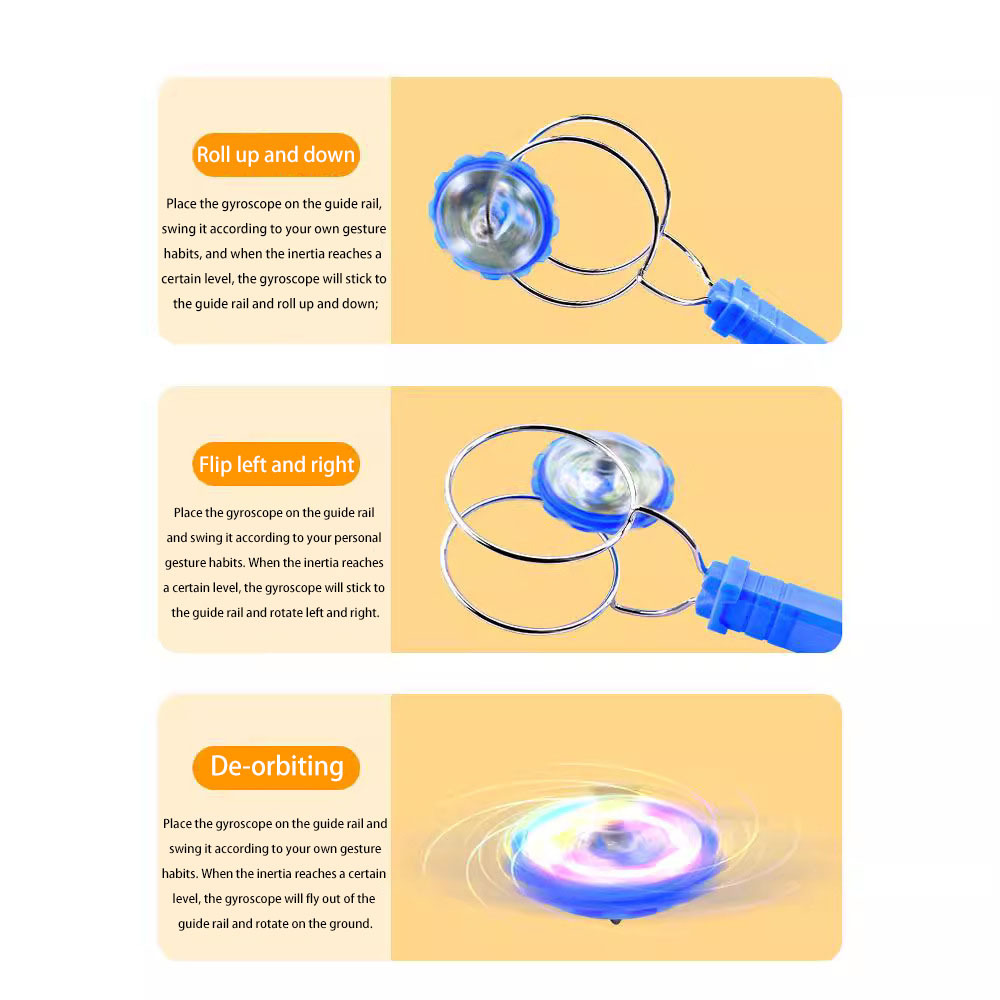 Roll up and down

Place the gyroscope on the guide rail, swing it according to your own gesture habits, and when the inertia reaches a certain level, the gyroscope will stick to the guide rail and roll up and down;

Flip left and right

Place the gyroscope on the guide rail and swing it according to your personal gesture habits. When the inertia reaches a certain level, the gyroscope will stick to the guide rail and rotate left and right.

De-orbiting

Place the gyroscope on the guide rail and swing it according to your own gesture habits. When the inertia reaches a certain level, the gyroscope will fly out of the guide rail and rotate on the ground.