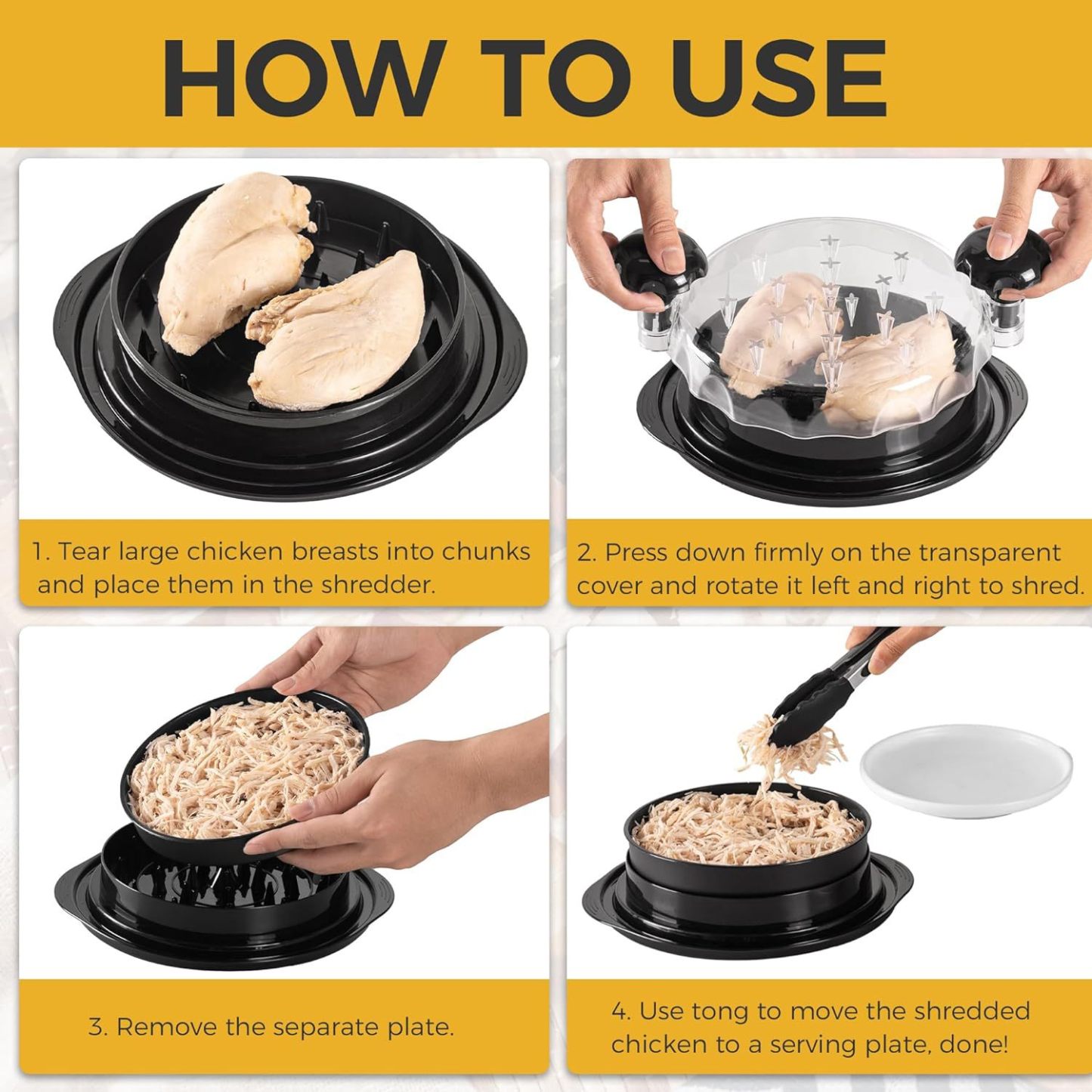 HOW TO USE

1. Tear large chicken breasts into chunks and place them in the shredder.

2. Press down firmly on the transparent cover and rotate it left and right to shred.

3. Remove the separate plate.

4. Use tong to move the shredded chicken to a serving plate, done!