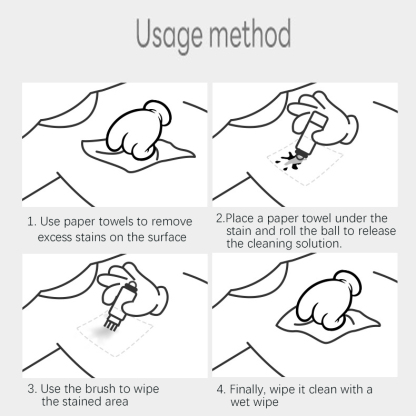 Usage method

1. Use paper towels to remove excess stains on the surface

2.Place a paper towel under the stain and roll the ball to release the cleaning solution.

3. Use the brush to wipe the stained area

4. Finally, wipe it clean with a wet wipe