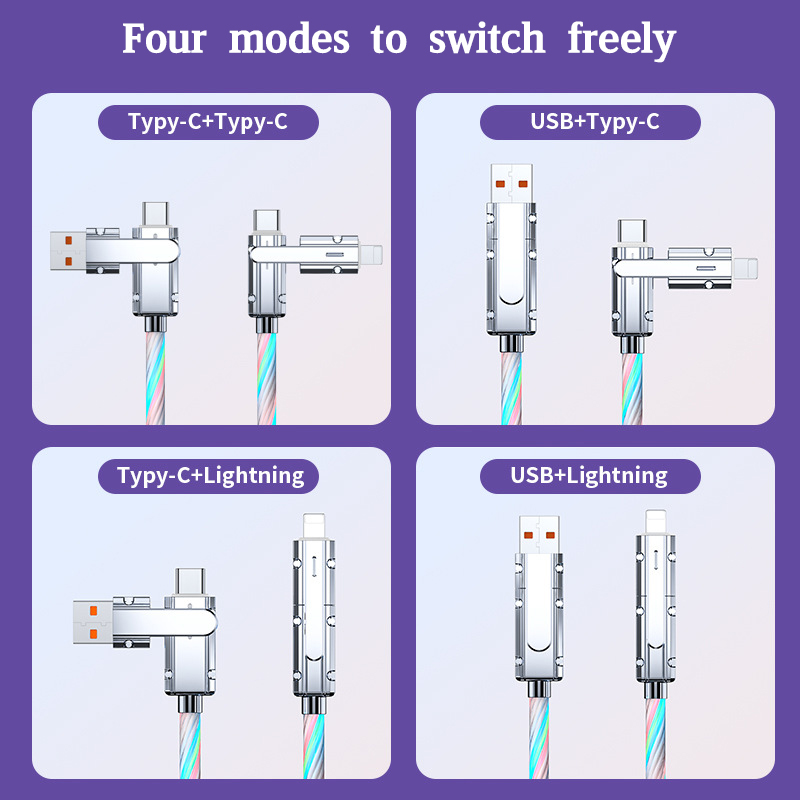 Four modes to switch freely

Typy-C+Typy-C

USB+Typy-C

Typy-C+Lightning

USB+Lightning