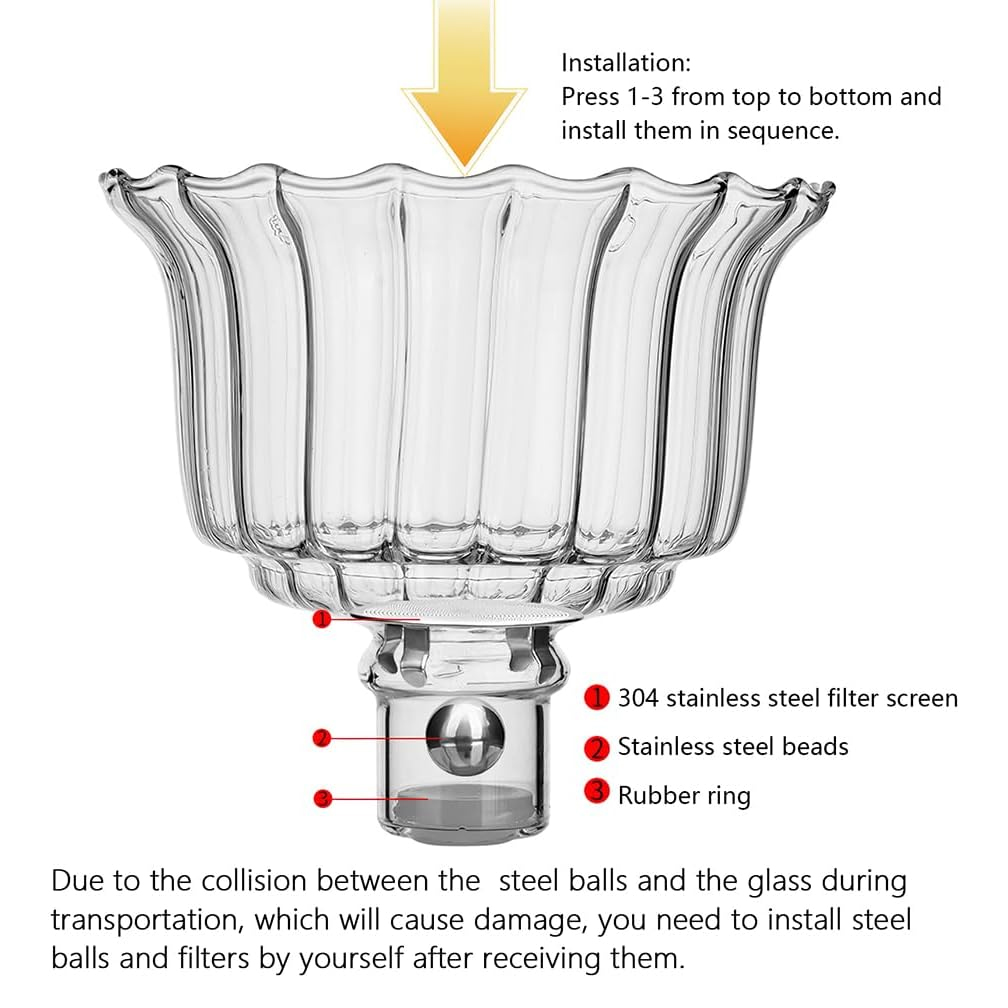 Installation:
Press 1-3 from top to bottom and install them in sequence.

1

2

3

1 304 stainless steel filter screen

2 Stainless steel beads

3 Rubber ring

Due to the collision between the steel balls and the glass during transportation, which will cause damage, you need to install steel balls and filters by yourself after receiving them.