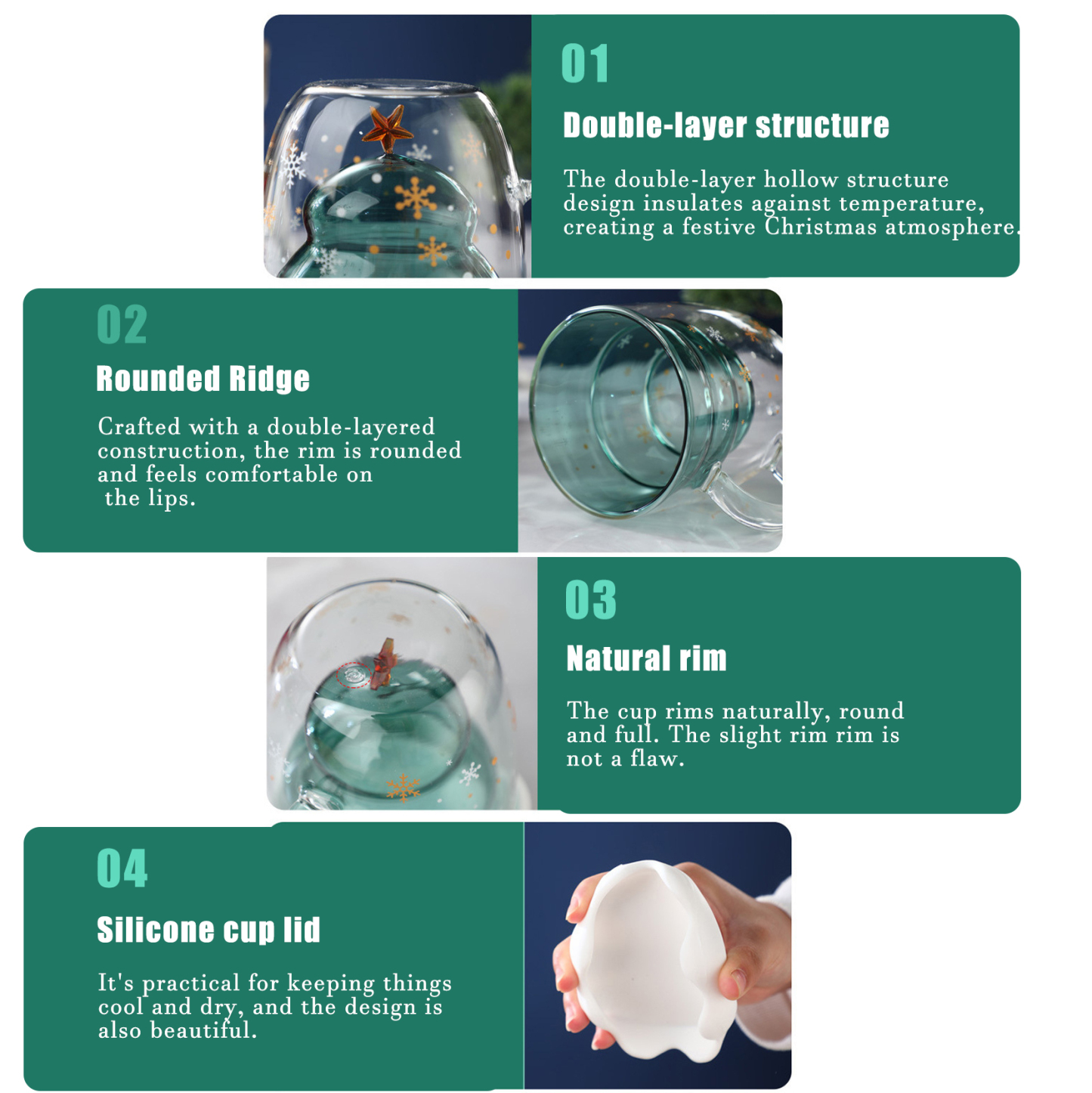 01

Double-layer structure

The double-layer hollow structure design insulates against temperature, creating a festive Christmas atmosphere.

02

Rounded Ridge

Crafted with a double-layered construction, the rim is rounded and feels comfortable on the lips.

03

Natural rim

The cup rims naturally, round and full. The slight rim rim is not a flaw.

04

Silicone cup lid

It's practical for keeping things cool and dry, and the design is also beautiful.