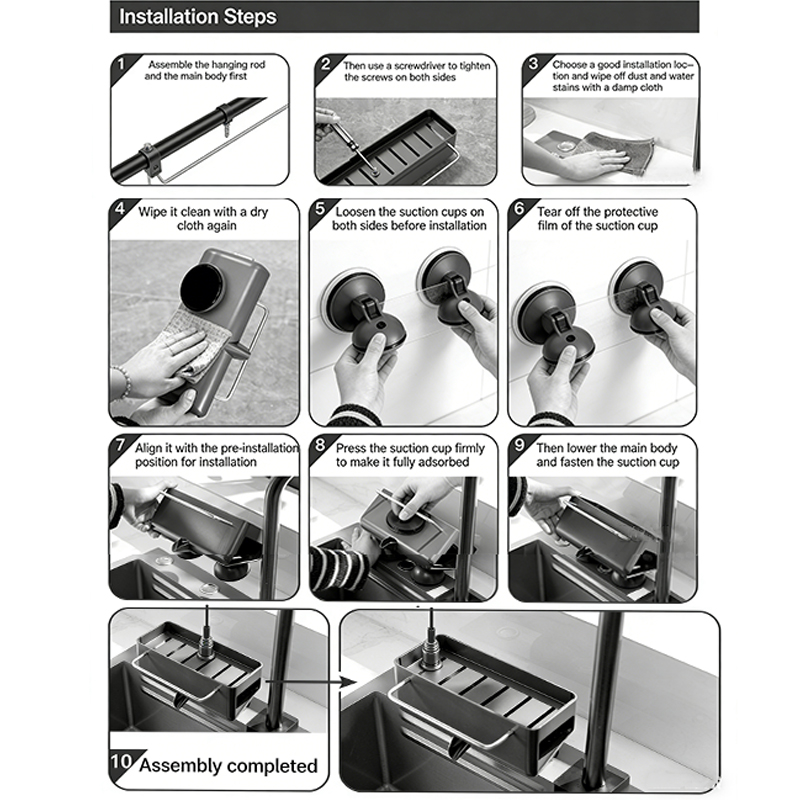 Installation Steps

1 Assemble the hanging rod and the main body first

2 Then use a screwdriver to tighten the screws on both sides

3 Choose a good installation location and wipe off dust and water stains with a damp cloth

4 Wipe it clean with a dry cloth again

5 Loosen the suction cups on both sides before installation

6 Tear off the protective film of the suction cup

7 Align it with the pre-installation position for installation

8 Press the suction cup firmly to make it fully adsorbed

9 Then lower the main body and fasten the suction cup

10 Assembly completed