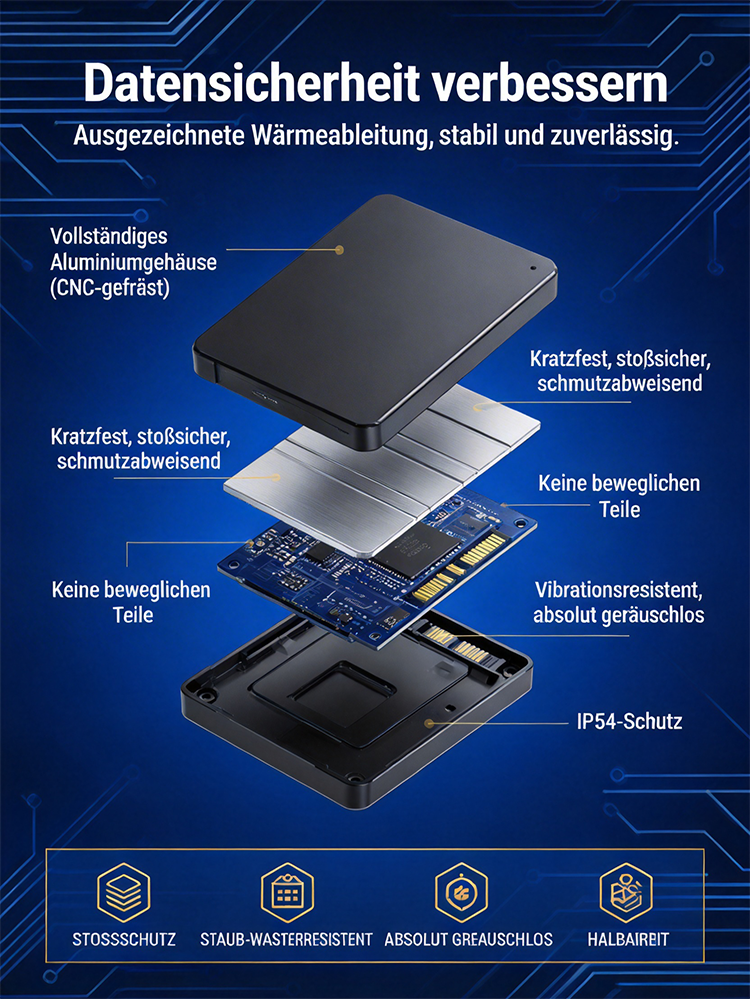 Datensicherheit verbessern

Ausgezeichnete Wärmeableitung, stabil und zuverlässig.

Vollständiges Aluminiumgehäuse (CNC-gefräst)

Kratzfest, stoßsicher, schmutzabweisend

Kratzfest, stoßsicher, schmutzabweisend

Keine beweglichen Teile

Keine beweglichen Teile

Vibrationsresistent, absolut geräuschlos

IP54-Schutz

STOSSSCHUTZ

STAUB-WASTERRESISTENT

ABSOLUT GREAUSCHLOS

HALBAIREIT