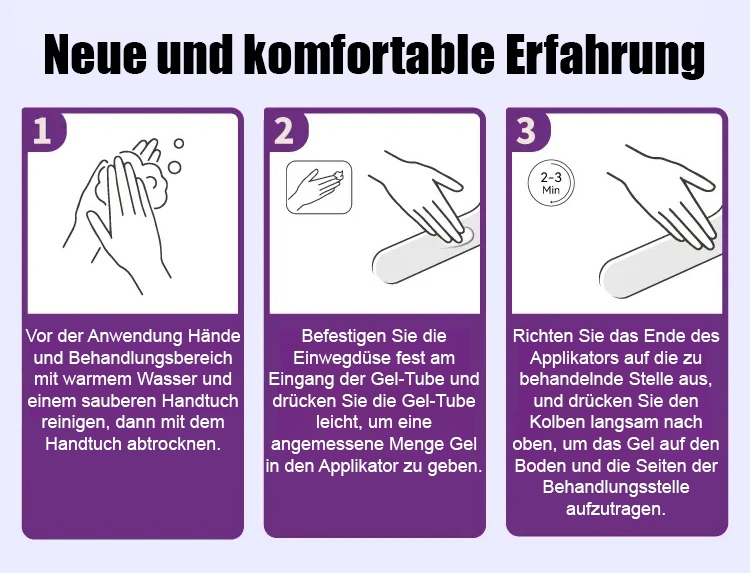 Neue und komfortable Erfahrung

1

Vor der Anwendung Hände und Behandlungsbereich mit warmem Wasser und einem sauberen Handtuch reinigen, dann mit dem Handtuch abtrocknen.

2

Befestigen Sie die Einwegdüse fest am Eingang der Gel-Tube und drücken Sie die Gel-Tube leicht, um eine angemessene Menge Gel in den Applikator zu geben.

3

2-3 Min

Richten Sie das Ende des Applikators auf die zu behandelnde Stelle aus, und drücken Sie den Kolben langsam nach oben, um das Gel auf den Boden und die Seiten der Behandlungsstelle aufzutragen.