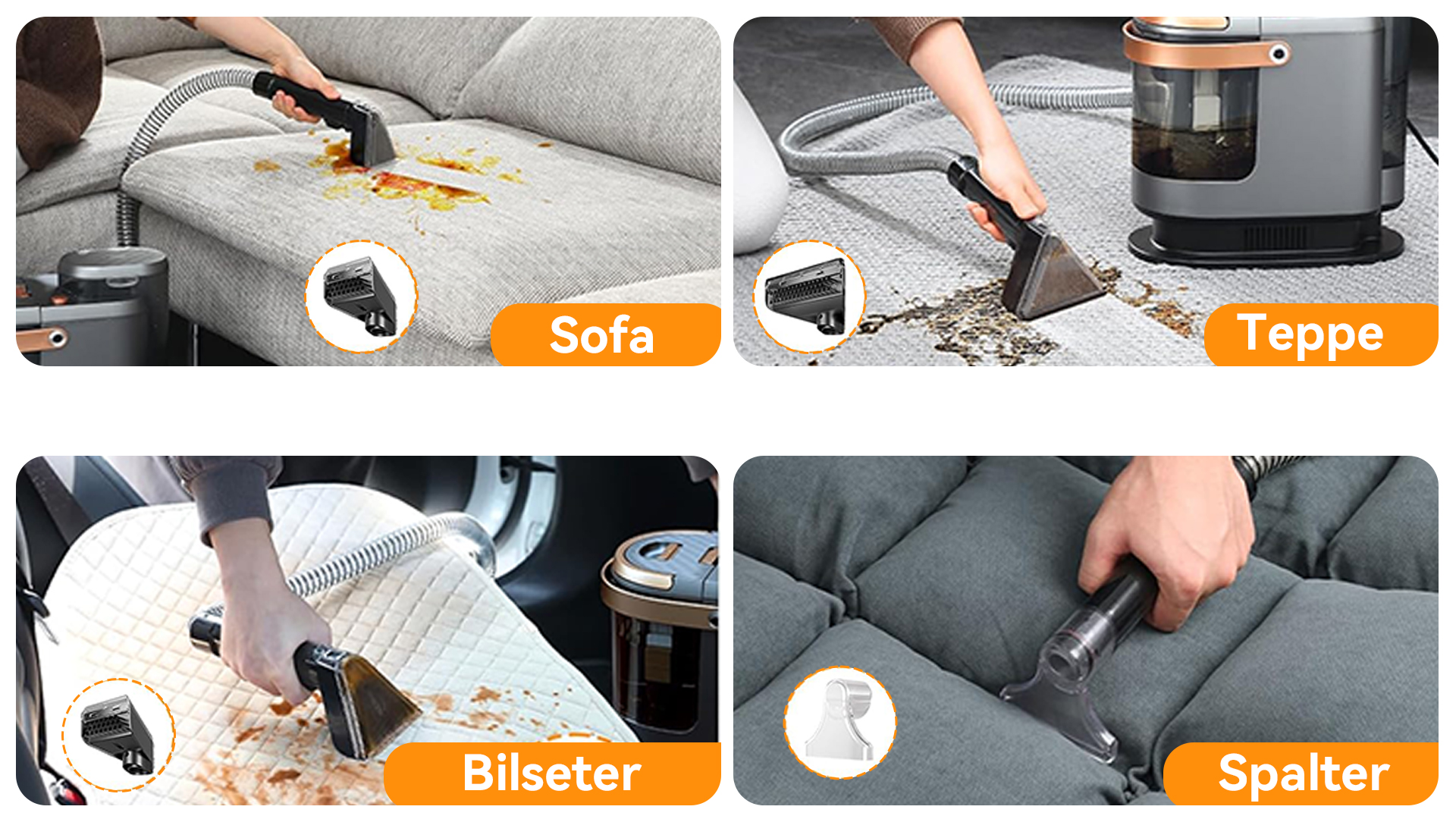 Sofa

Teppe

Bilseter

Spalter