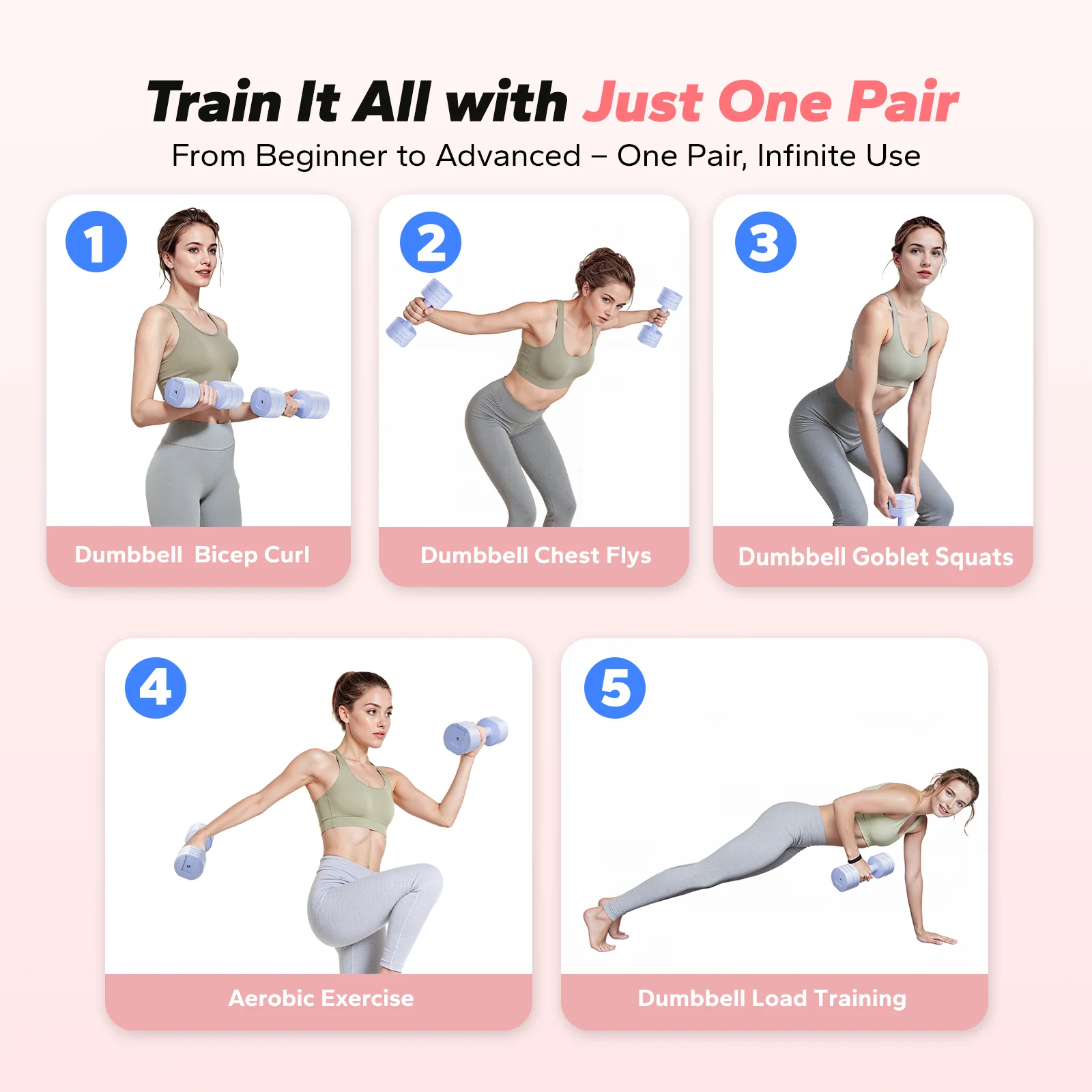 Train It All with Just One Pair
From Beginner to Advanced – One Pair, Infinite Use

1
Dumbbell Bicep Curl

2
Dumbbell Chest Flys

3
Dumbbell Goblet Squats

4
Aerobic Exercise

5
Dumbbell Load Training