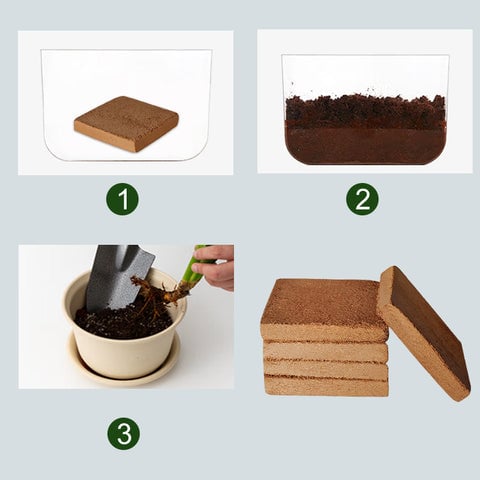 1

2

3