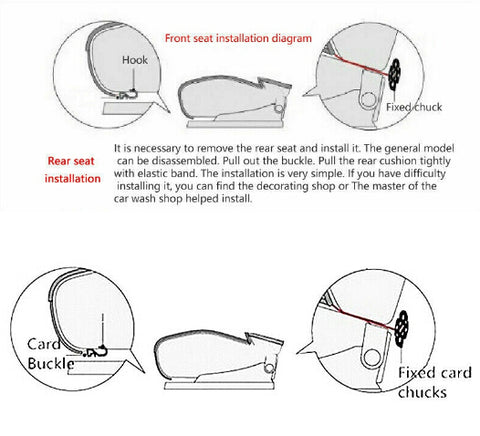 Front seat installation diagram

Hook

Fixed chuck

Rear seat installation

It is necessary to remove the rear seat and install it. The general model can be disassembled. Pull out the buckle. Pull the rear cushion tightly with elastic band. The installation is very simple. If you have difficulty installing it, you can find the decorating shop or The master of the car wash shop helped install.

Card Buckle

Fixed card chucks