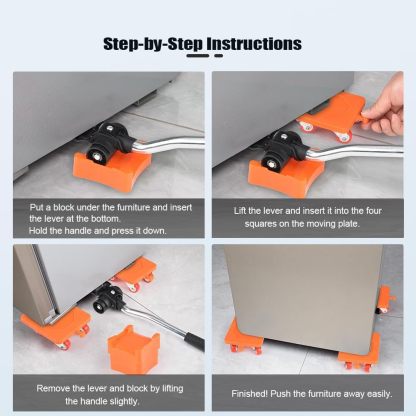 Step-by-Step Instructions

Put a block under the furniture and insert the lever at the bottom.
Hold the handle and press it down.

Lift the lever and insert it into the four squares on the moving plate.

Remove the lever and block by lifting the handle slightly.

Finished! Push the furniture away easily.