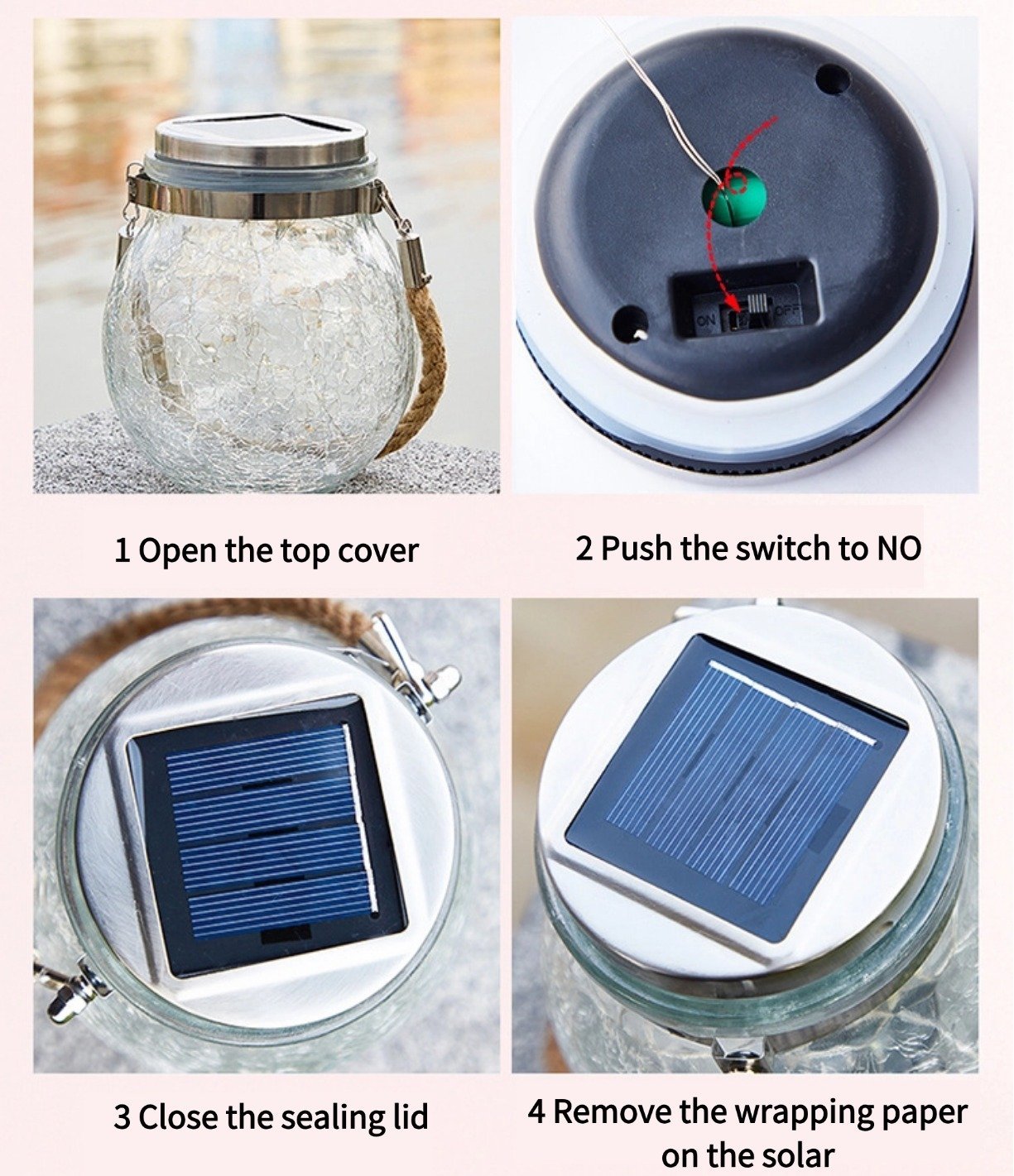 ON OFF

1 Open the top cover

2 Push the switch to NO

3 Close the sealing lid

4 Remove the wrapping paper on the solar