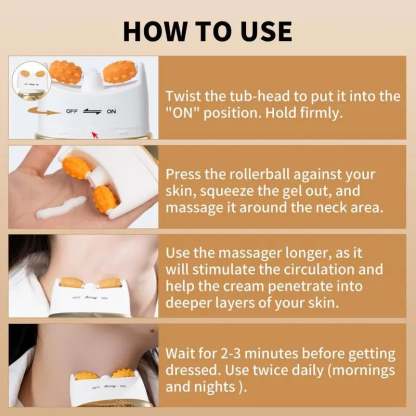 HOW TO USE

OFF ON

Twist the tub-head to put it into the "ON" position. Hold firmly.

Press the rollerball against your skin, squeeze the gel out, and massage it around the neck area.

Use the massager longer, as it will stimulate the circulation and help the cream penetrate into deeper layers of your skin.

Wait for 2-3 minutes before getting dressed. Use twice daily (mornings and nights ).