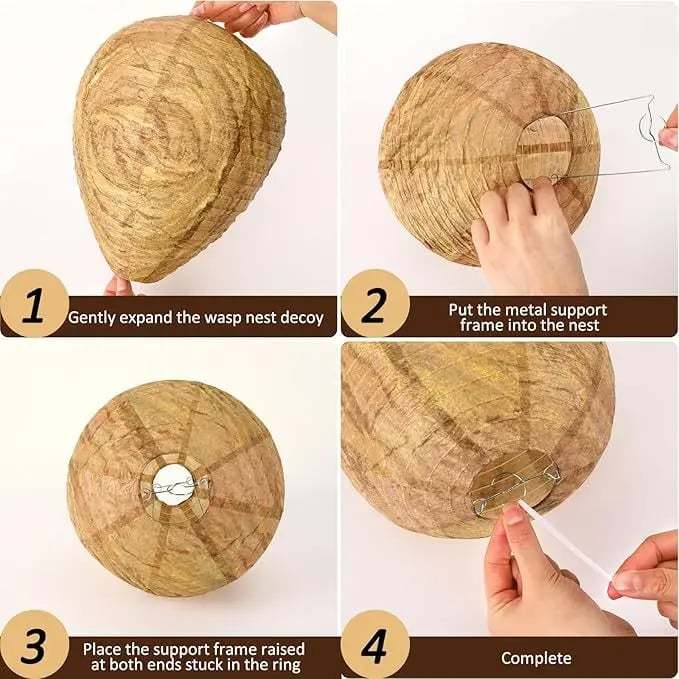 1
Gently expand the wasp nest decoy

2
Put the metal support frame into the nest

3
Place the support frame raised at both ends stuck in the ring

4
Complete