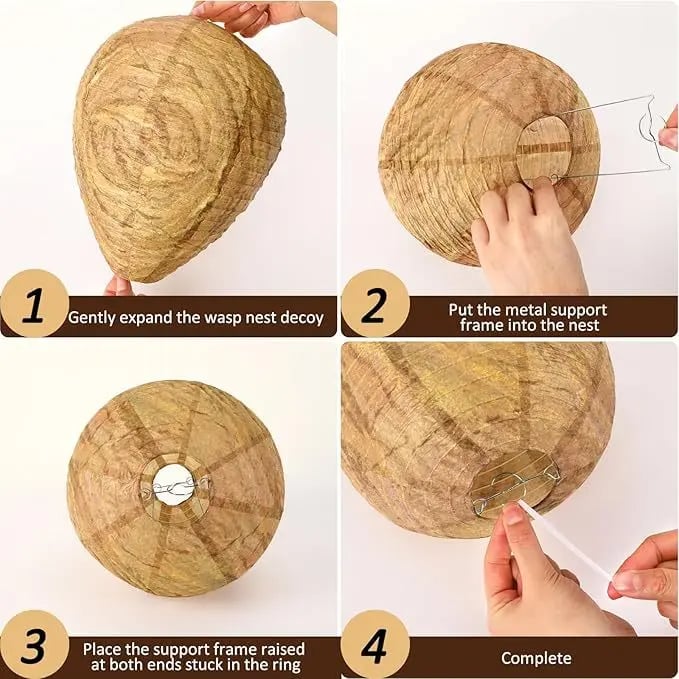 1
Gently expand the wasp nest decoy

2
Put the metal support frame into the nest

3
Place the support frame raised at both ends stuck in the ring

4
Complete