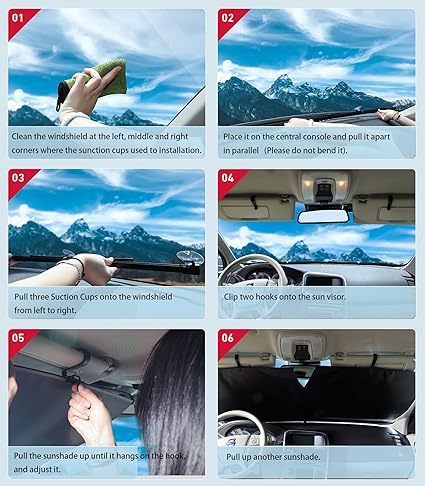 01

Clean the windshield at the left, middle and right corners where the sunction cups used to installation.

02

Place it on the central console and pull it apart in parallel (Please do not bend it).

03

Pull three Suction Cups onto the windshield from left to right.

04

Clip two hooks onto the sun visor.

05

Pull the sunshade up until it hangs on the hook, and adjust it.

06

Pull up another sunshade.