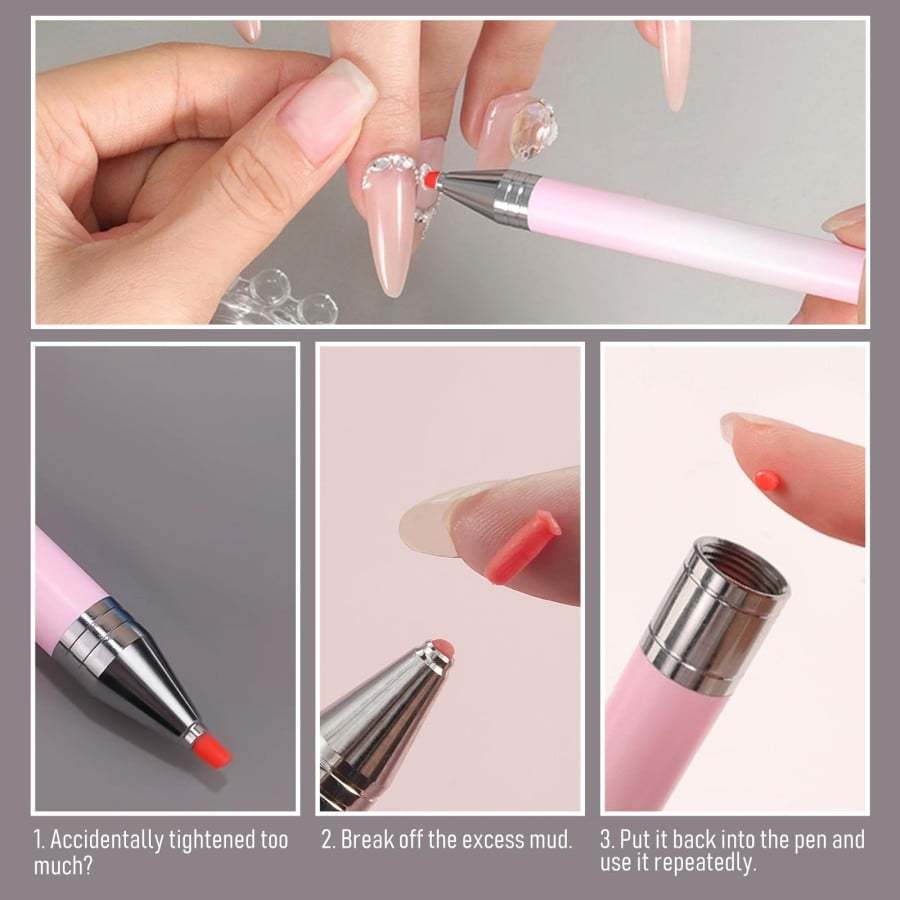 1. Accidentally tightened too much?

2. Break off the excess mud.

3. Put it back into the pen and use it repeatedly.