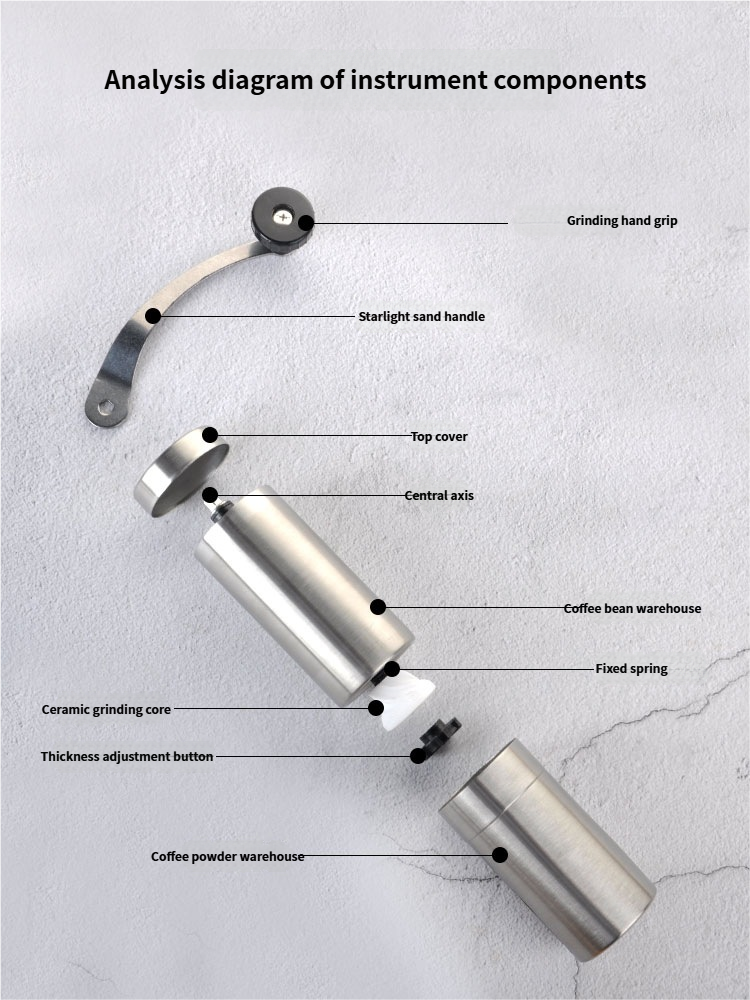 Analysis diagram of instrument components

Grinding hand grip

Starlight sand handle

Top cover

Central axis

Coffee bean warehouse

Fixed spring

Ceramic grinding core

Thickness adjustment button

Coffee powder warehouse