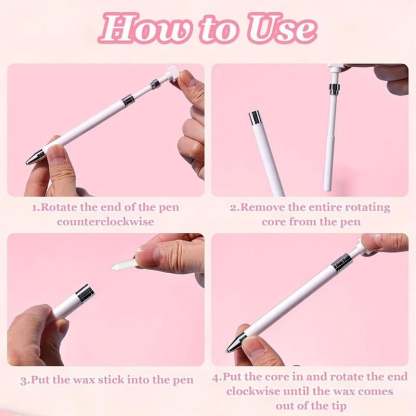 How to Use

1.Rotate the end of the pen counterclockwise

2.Remove the entire rotating core from the pen

3.Put the wax stick into the pen

4.Put the core in and rotate the end clockwise until the wax comes out of the tip