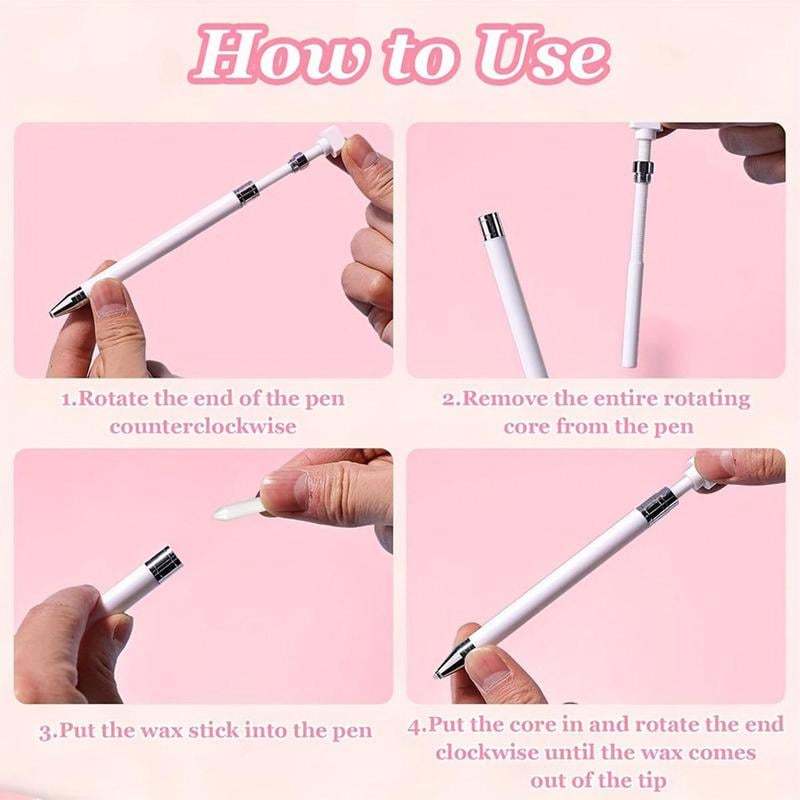 How to Use

1.Rotate the end of the pen counterclockwise

2.Remove the entire rotating core from the pen

3.Put the wax stick into the pen

4.Put the core in and rotate the end clockwise until the wax comes out of the tip