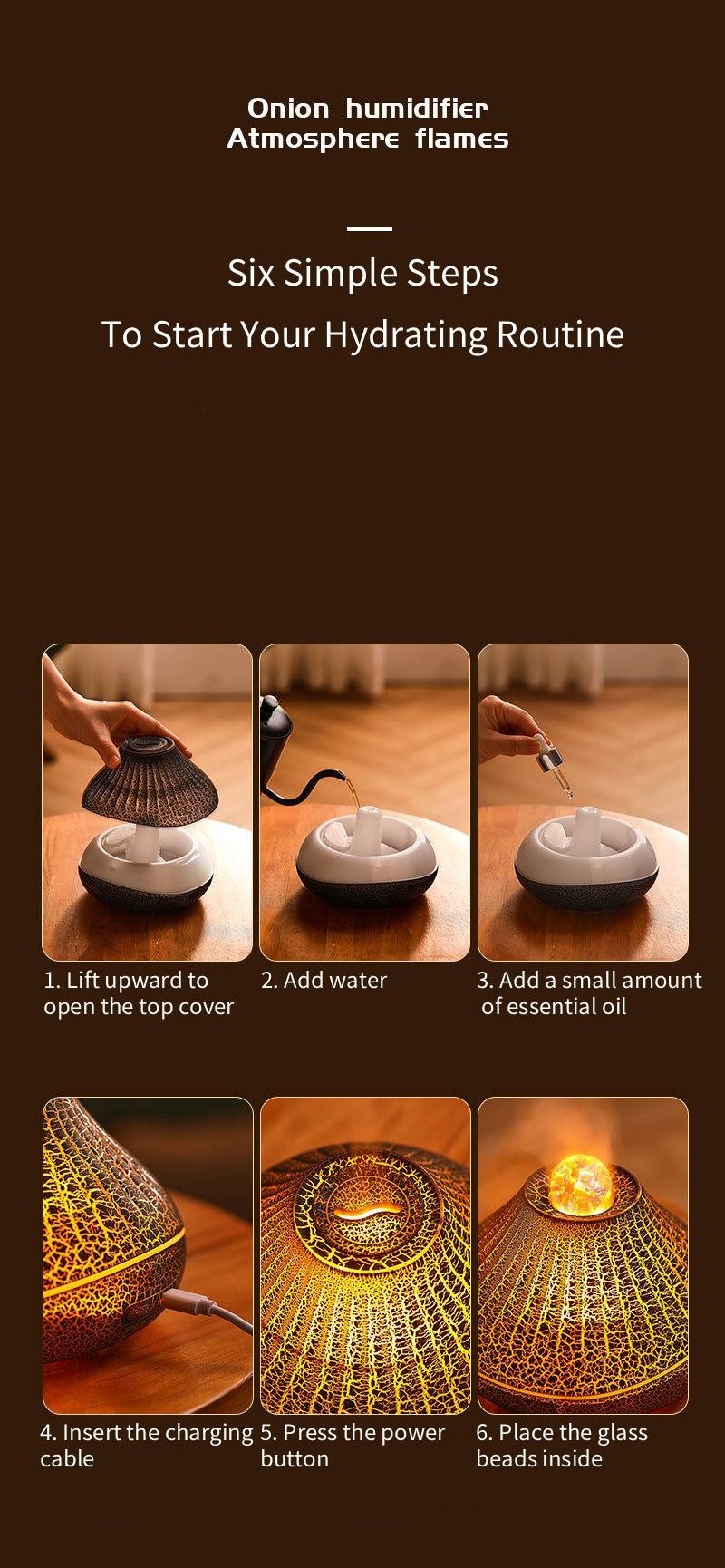 Onion humidifier
Atmosphere flames

Six Simple Steps
To Start Your Hydrating Routine

1. Lift upward to open the top cover

2. Add water

3. Add a small amount of essential oil

4. Insert the charging cable

5. Press the power button

6. Place the glass beads inside